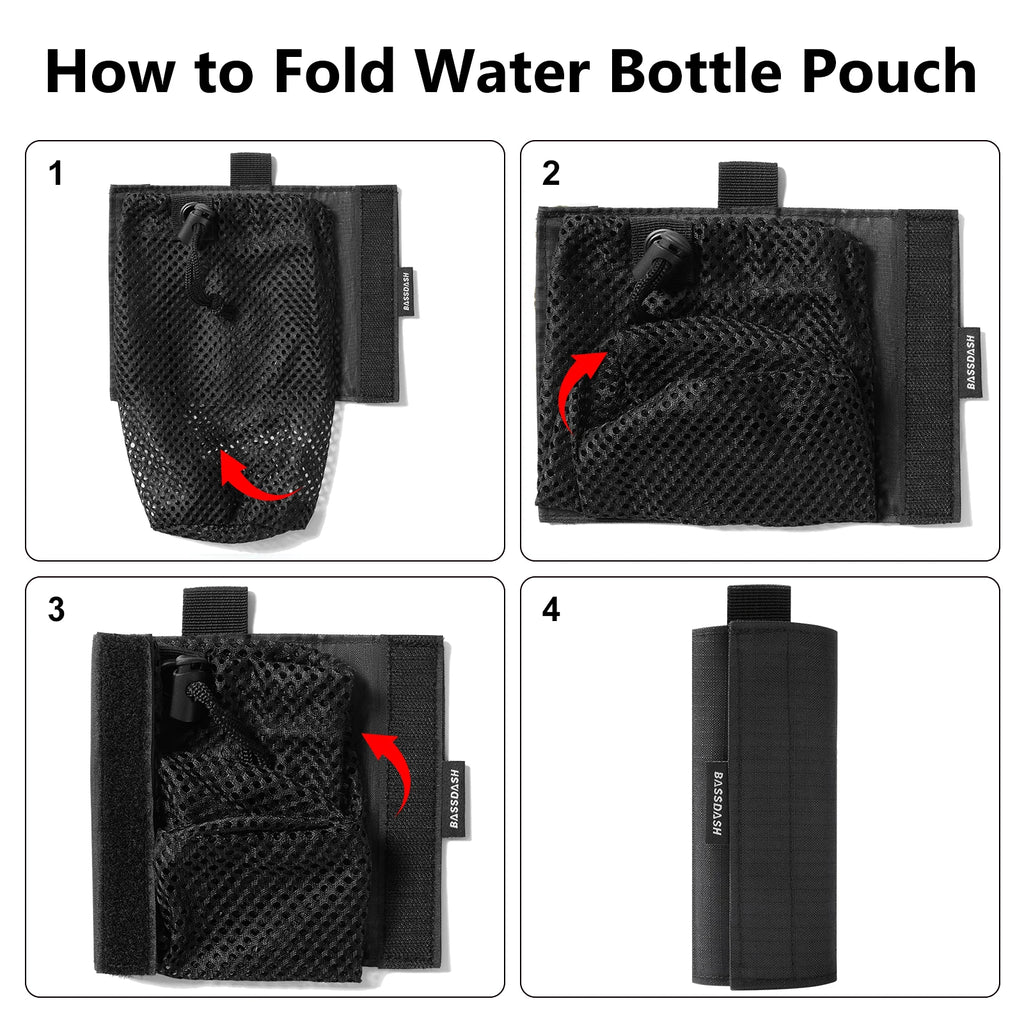 How to Fold Water Bottle Pouch

1

BASSDASH

2

BASSDASH

3

BASSDASH

4

BASSDASH